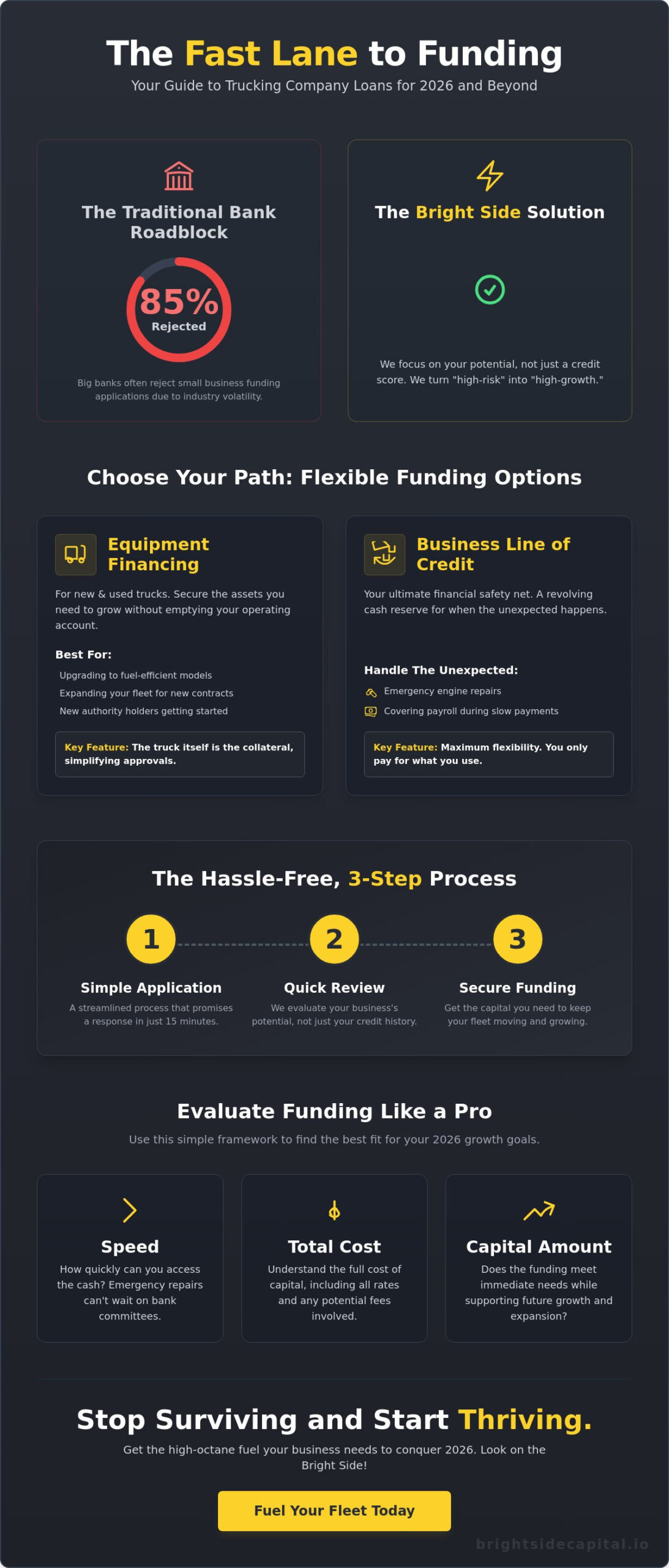 The Fast Lane to Funding

Your Guide to Trucking Company Loans for 2026 and Beyond

The Traditional Bank Roadblock

85%
Rejected

Big banks often reject small business funding applications due to industry volatility.

The Bright Side Solution

We focus on your potential, not just a credit score. We turn "high-risk" into "high-growth."

Choose Your Path: Flexible Funding Options

Equipment Financing

For new & used trucks. Secure the assets you need to grow without emptying your operating account.

Best For:
Upgrading to fuel-efficient models
Expanding your fleet for new contracts
New authority holders getting started

Key Feature: The truck itself is the collateral, simplifying approvals.

Business Line of Credit

Your ultimate financial safety net. A revolving cash reserve for when the unexpected happens.

Handle The Unexpected:
Emergency engine repairs
Covering payroll during slow payments

Key Feature: Maximum flexibility. You only pay for what you use.

The Hassle-Free, 3-Step Process

1
Simple Application
A streamlined process that promises a response in just 15 minutes.

2
Quick Review
We evaluate your business's potential, not just your credit history.

3
Secure Funding
Get the capital you need to keep your fleet moving and growing.

Evaluate Funding Like a Pro

Use this simple framework to find the best fit for your 2026 growth goals.

Speed
How quickly can you access the cash? Emergency repairs can't wait on bank committees.

Total Cost
Understand the full cost of capital, including all rates and any potential fees involved.

Capital Amount
Does the funding meet immediate needs while supporting future growth and expansion?

Stop Surviving and Start Thriving.

Get the high-octane fuel your business needs to conquer 2026. Look on the Bright Side!

Fuel Your Fleet Today

brightsidecapital.io